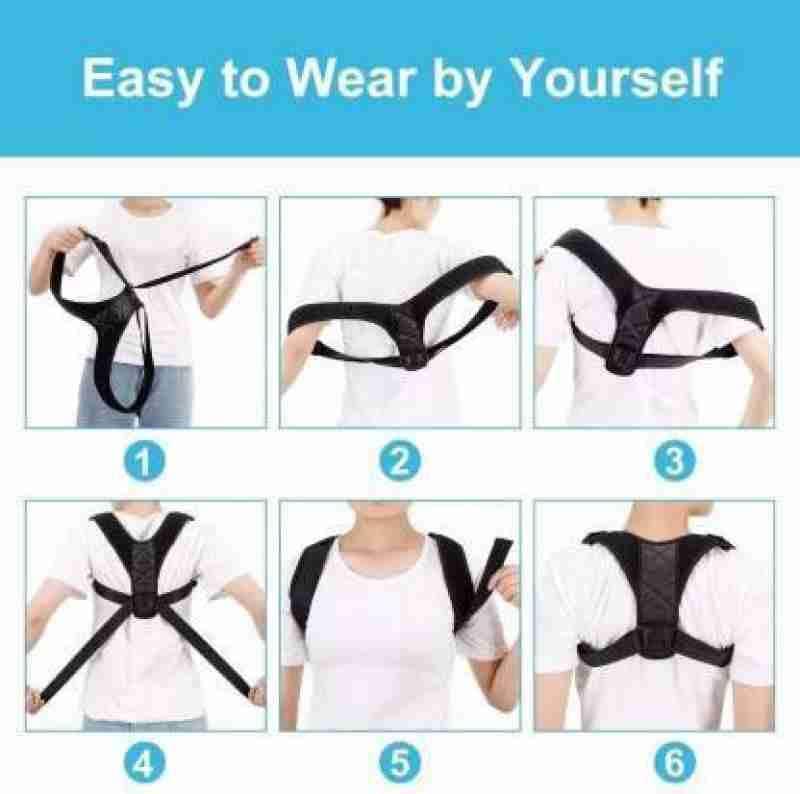 Easy to Wear by Yourself

1

2

3

4

5

6